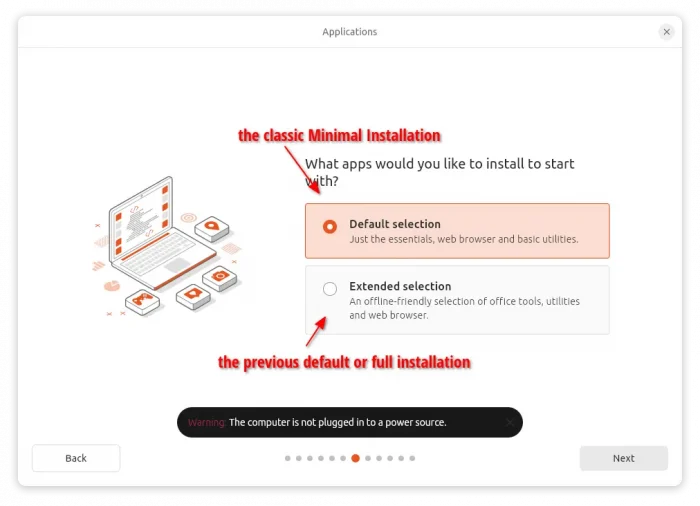 Applications

the classic Minimal Installation

What apps would you like to install to start with?

Default selection
Just the essentials, web browser and basic utilities.

Extended selection
An offline-friendly selection of office tools, utilities and web browser.

the previous default or full installation

Warning: The computer is not plugged in to a power source.

Back

Next