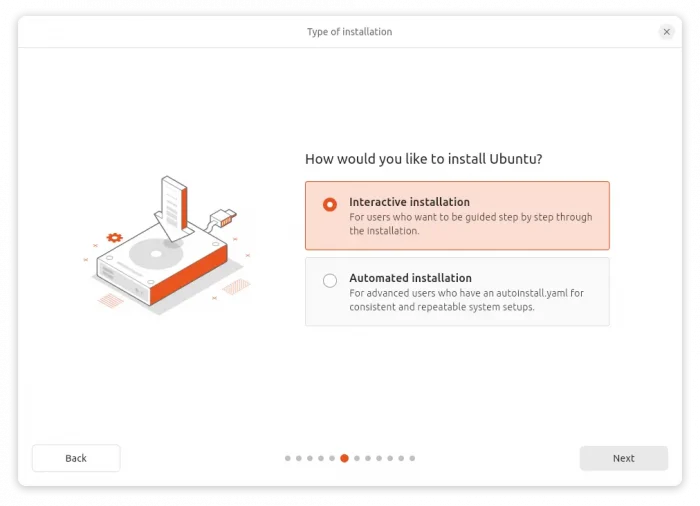 Type of installation

×

How would you like to install Ubuntu?

Interactive installation
For users who want to be guided step by step through the installation.

Automated installation
For advanced users who have an autoinstall.yaml for consistent and repeatable system setups.

Back

Next