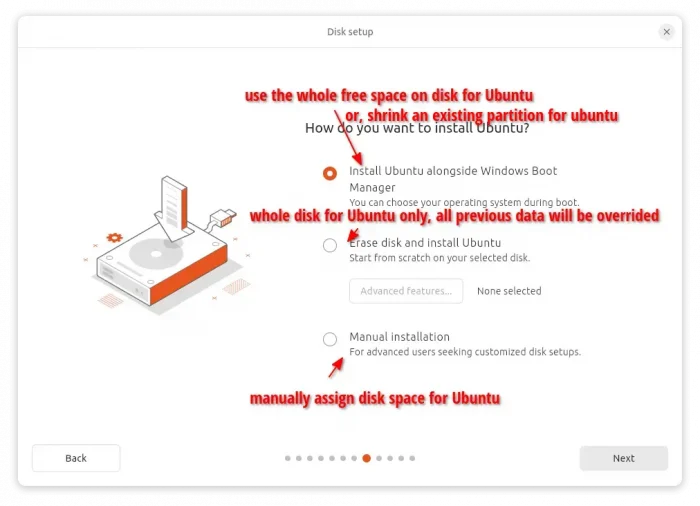 Disk setup

use the whole free space on disk for Ubuntu

or, shrink an existing partition for ubuntu

How do you want to install Ubuntu?

Install Ubuntu alongside Windows Boot Manager
You can choose your operating system during boot.

whole disk for Ubuntu only, all previous data will be overrided

Erase disk and install Ubuntu
Start from scratch on your selected disk.

Advanced features...

None selected

Manual installation
For advanced users seeking customized disk setups.

manually assign disk space for Ubuntu

Back

Next